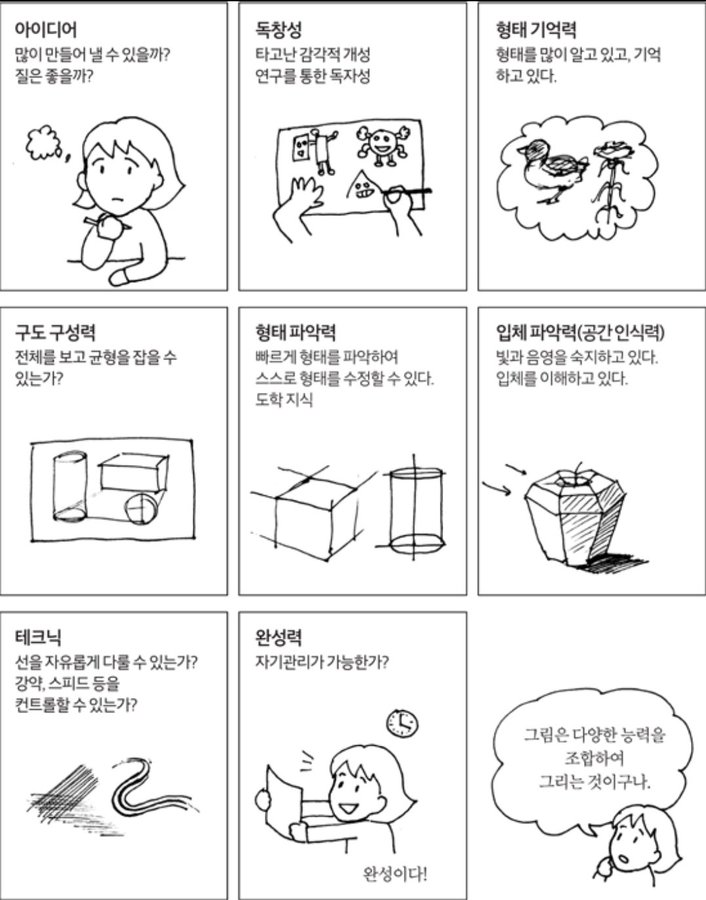 아이디어
많이 만들어 낼 수 있을까?
질은 좋을까?

독창성
타고난 감각적 개성
연구를 통한 독자성

형태 기억력
형태를 많이 알고 있고, 기억하고 있다.

구도 구성력
전체를 보고 균형을 잡을 수 있는가?

형태 파악력
빠르게 형태를 파악하여
스스로 형태를 수정할 수 있다.
도학 지식

입체 파악력(공간 인식력)
빛과 음영을 숙지하고 있다.
입체를 이해하고 있다.

테크닉
선을 자유롭게 다룰 수 있는가?
강약, 스피드 등을
컨트롤할 수 있는가?

완성력
자기관리가 가능한가?

완성이다!

그림은 다양한 능력을
조합하여
그리는 것이구나.